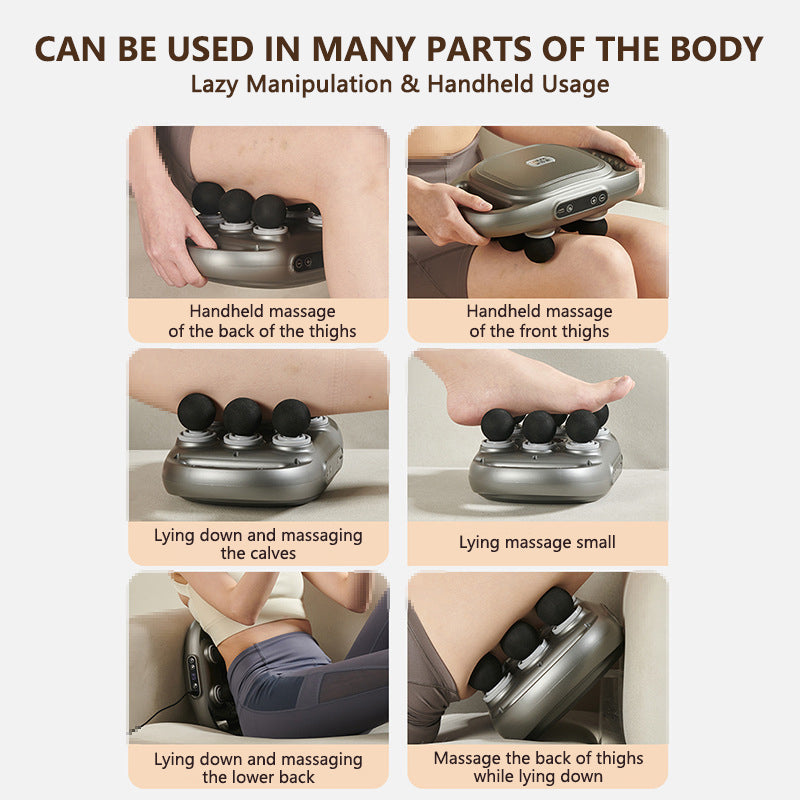 CAN BE USED IN MANY PARTS OF THE BODY
Lazy Manipulation & Handheld Usage

Handheld massage of the back of the thighs

Handheld massage of the front thighs

Lying down and massaging the calves

Lying massage small

Lying down and massaging the lower back

Massage the back of thighs while lying down