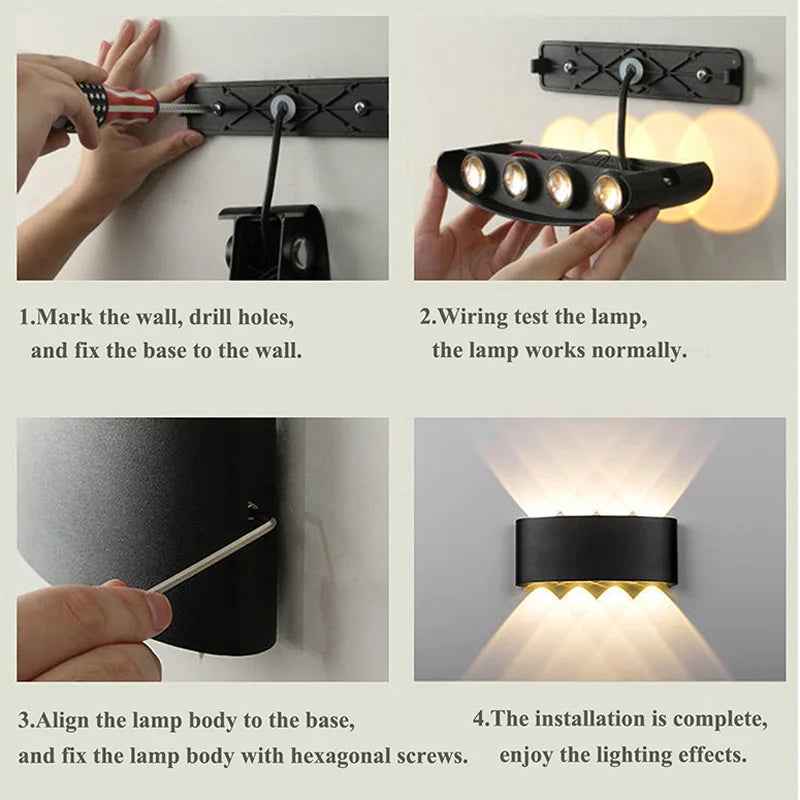 1.Mark the wall, drill holes, and fix the base to the wall.

2.Wiring test the lamp, the lamp works normally.

3.Align the lamp body to the base, and fix the lamp body with hexagonal screws.

4.The installation is complete, enjoy the lighting effects.