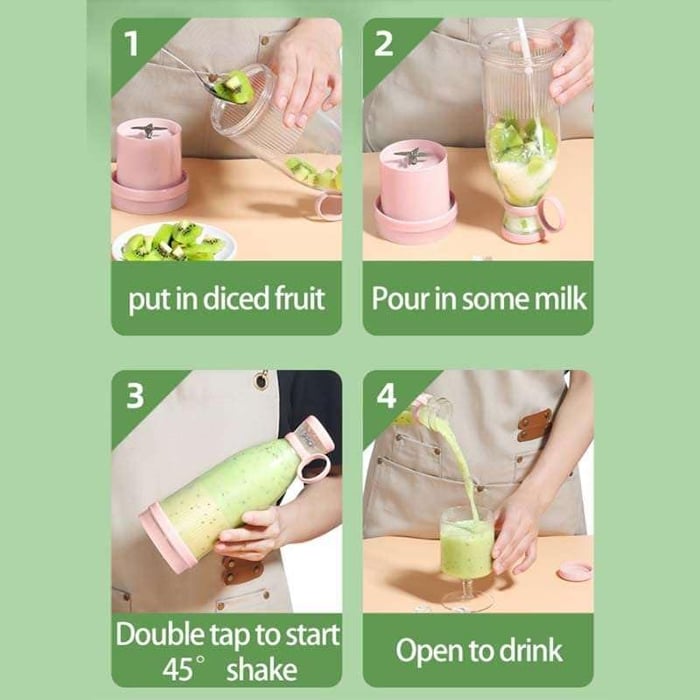 1

put in diced fruit

2

Pour in some milk

3

Double tap to start 45° shake

4

Open to drink