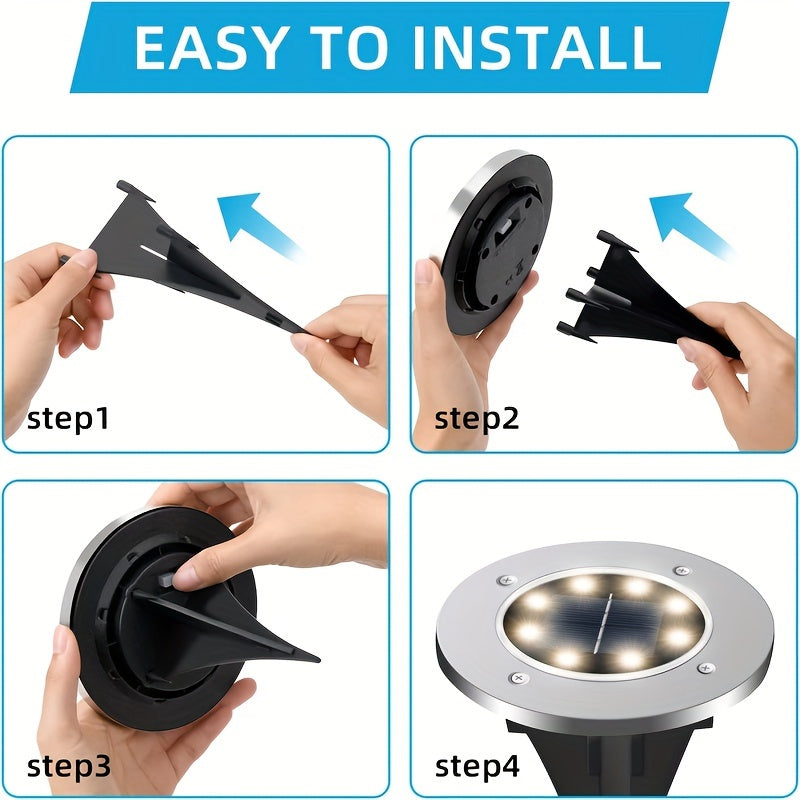 EASY TO INSTALL

step1

step2

step3

step4