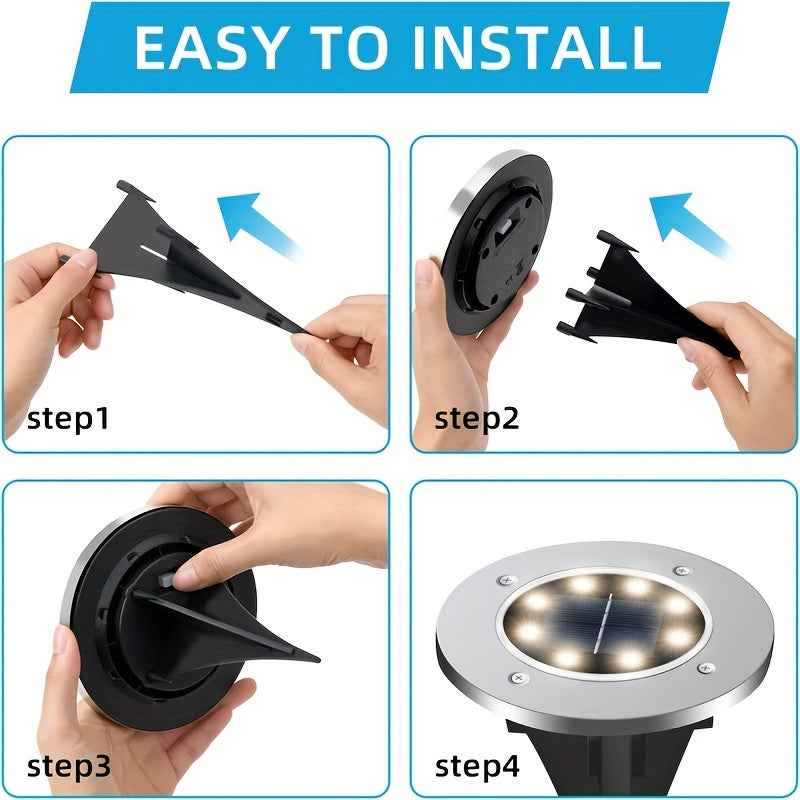 EASY TO INSTALL

step1

step2

step3

step4