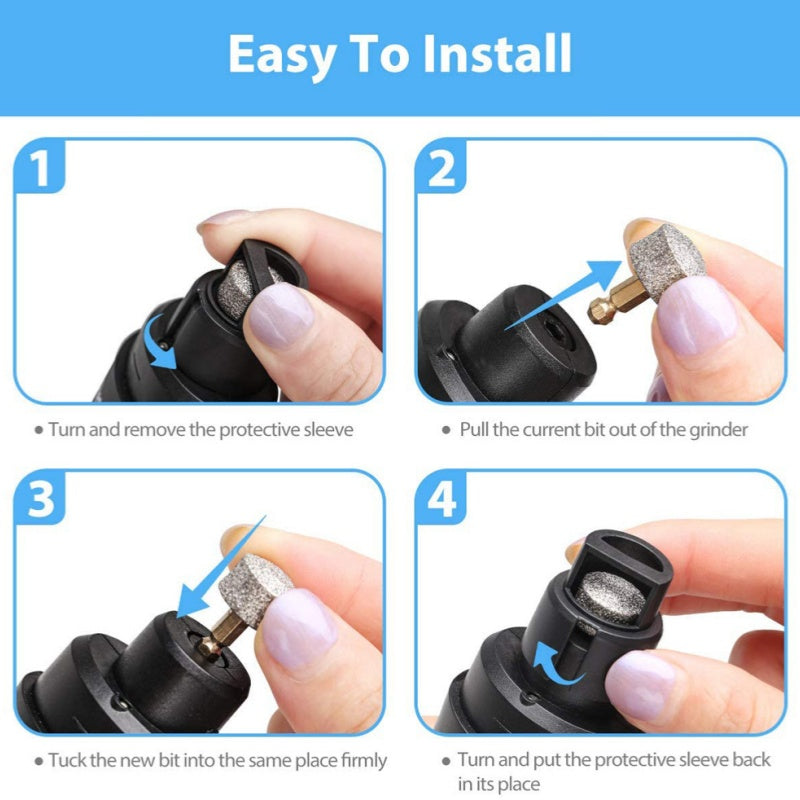 Easy To Install

1

• Turn and remove the protective sleeve

2

• Pull the current bit out of the grinder

3

• Tuck the new bit into the same place firmly

4

• Turn and put the protective sleeve back in its place