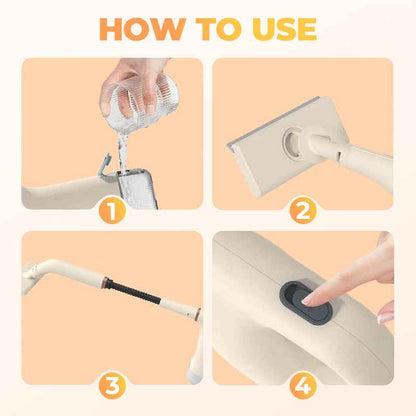 HOW TO USE

1

2

3

4